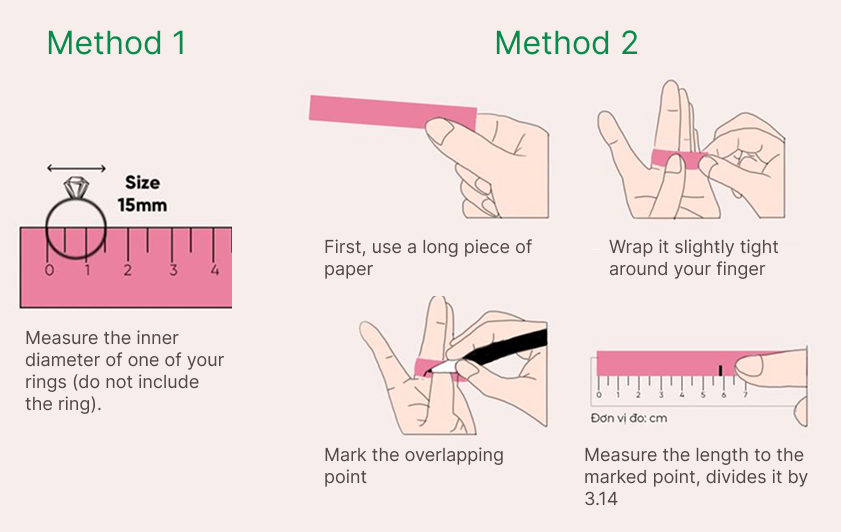 Method 1

Size
15mm

0 1 2 3 4

Measure the inner diameter of one of your rings (do not include the ring).

Method 2

First, use a long piece of paper

Wrap it slightly tight around your finger

Mark the overlapping point

0 1 2 3 4 5 6 7

Đơn vị đo: cm

Measure the length to the marked point, divides it by 3.14